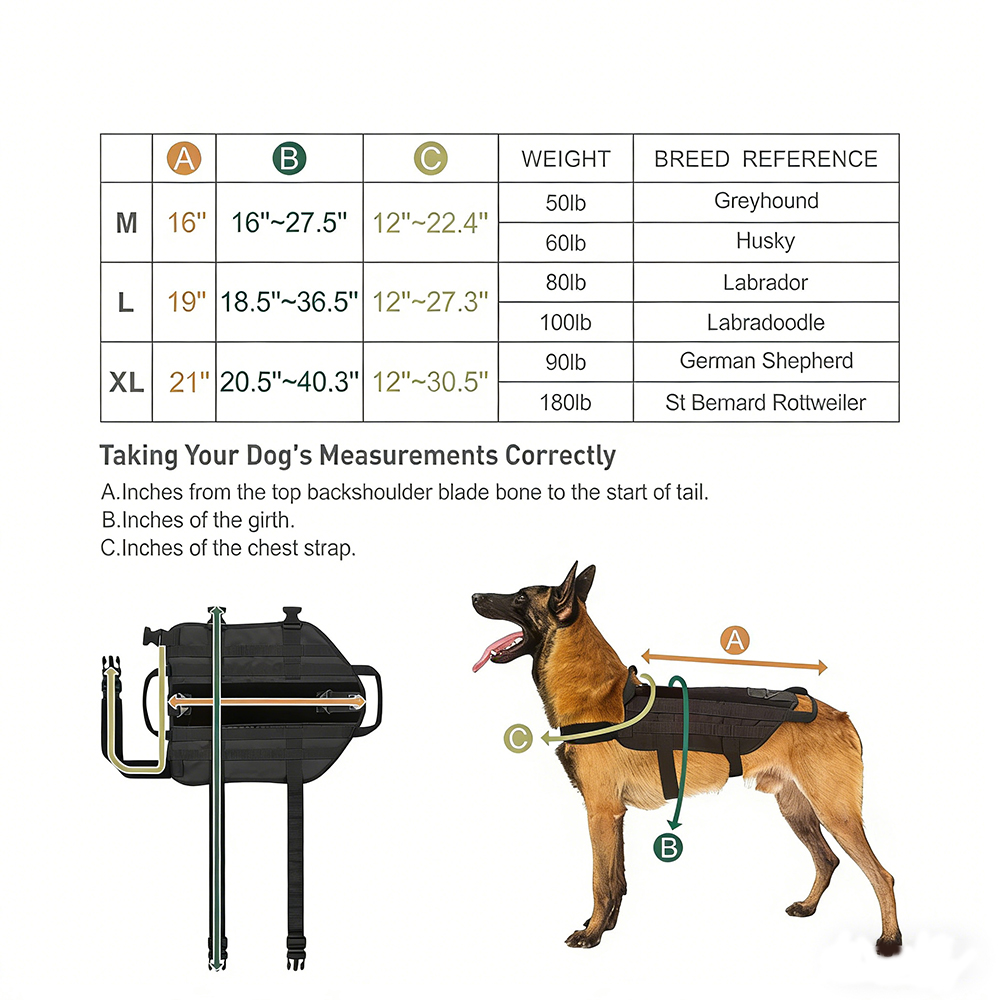 | | A | B | C | WEIGHT | BREED REFERENCE |
|---|---|---|---|---|---|
| M | 16" | 16"~27.5" | 12"~22.4" | 50lb | Greyhound |
| | | | | 60lb | Husky |
| L | 19" | 18.5"~36.5" | 12"~27.3" | 80lb | Labrador |
| | | | | 100lb | Labradoodle |
| XL | 21" | 20.5"~40.3" | 12"~30.5" | 90lb | German Shepherd |
| | | | | 180lb | St Bernard Rottweiler |

Taking Your Dog's Measurements Correctly

A.Inches from the top backshoulder blade bone to the start of tail.
B.Inches of the girth.
C.Inches of the chest strap.

A
C
B