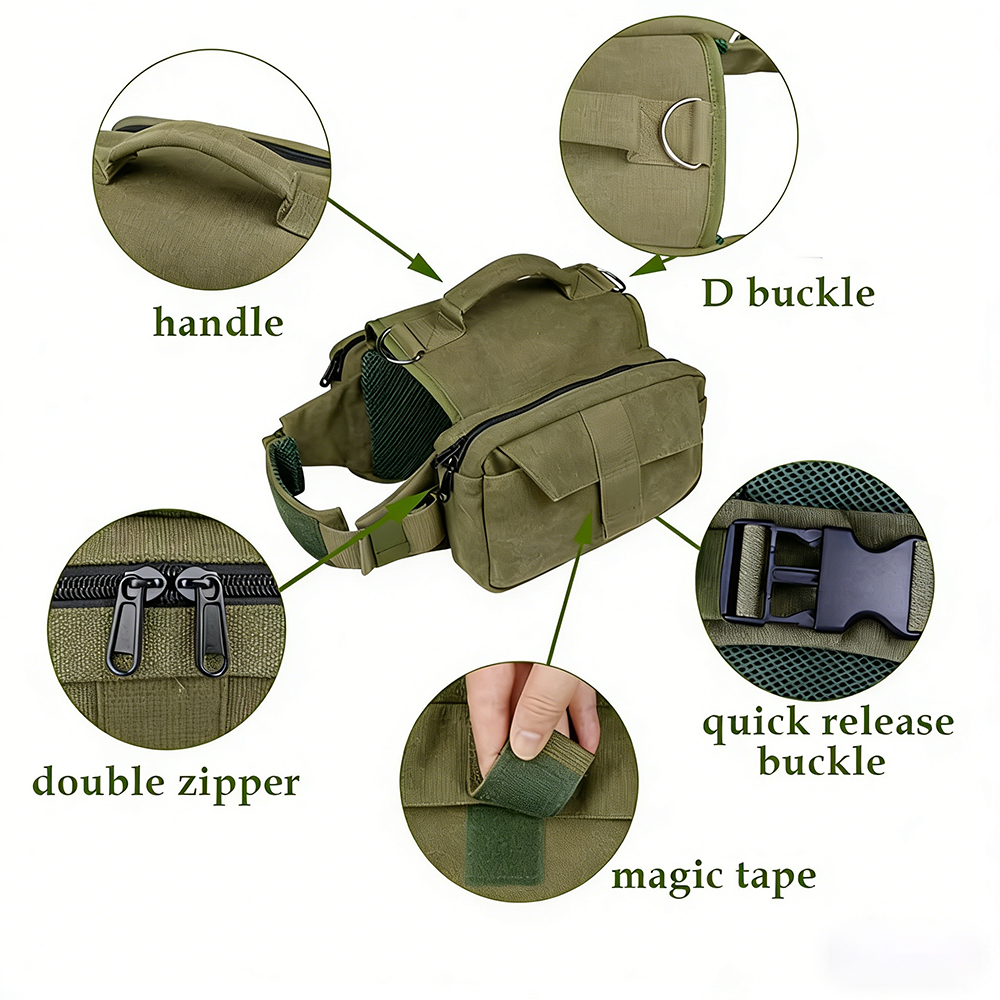 handle

D buckle

double zipper

quick release buckle

magic tape