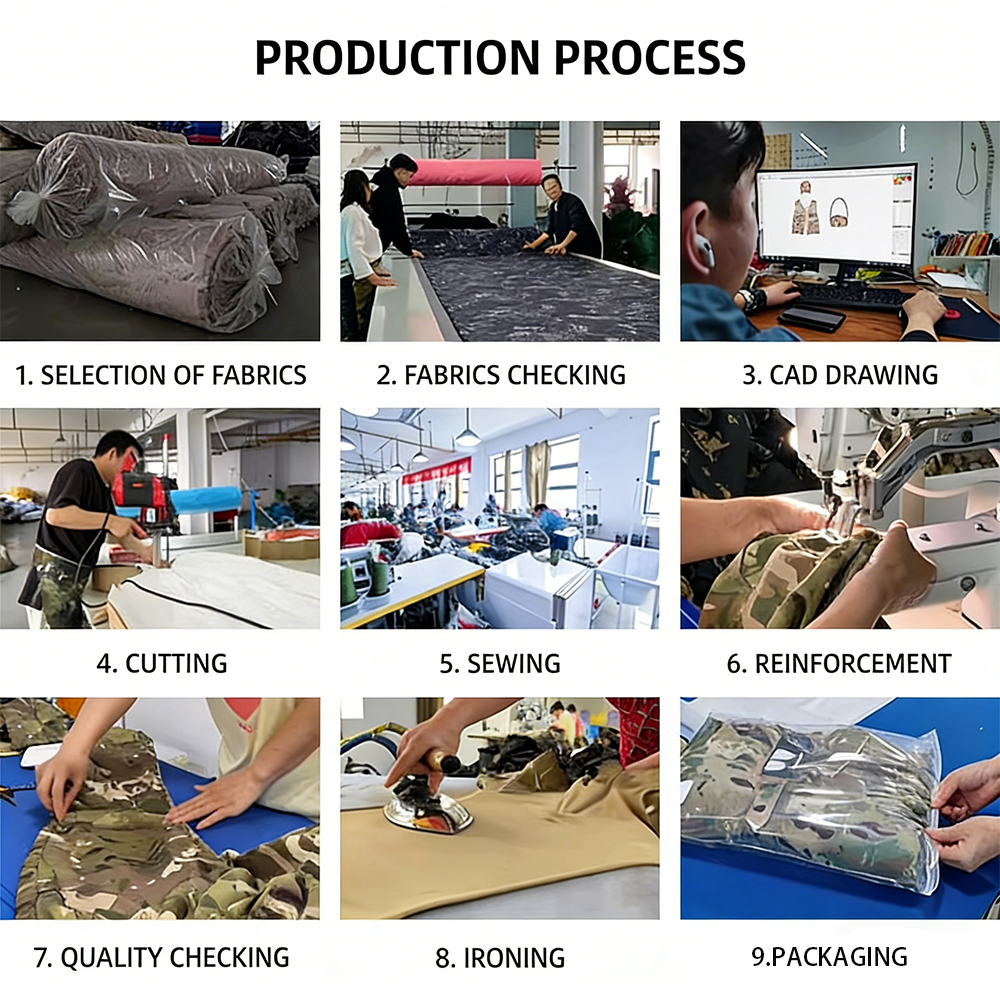 PRODUCTION PROCESS

1. SELECTION OF FABRICS

2. FABRICS CHECKING

3. CAD DRAWING

4. CUTTING

5. SEWING

6. REINFORCEMENT

7. QUALITY CHECKING

8. IRONING

9.PACKAGING