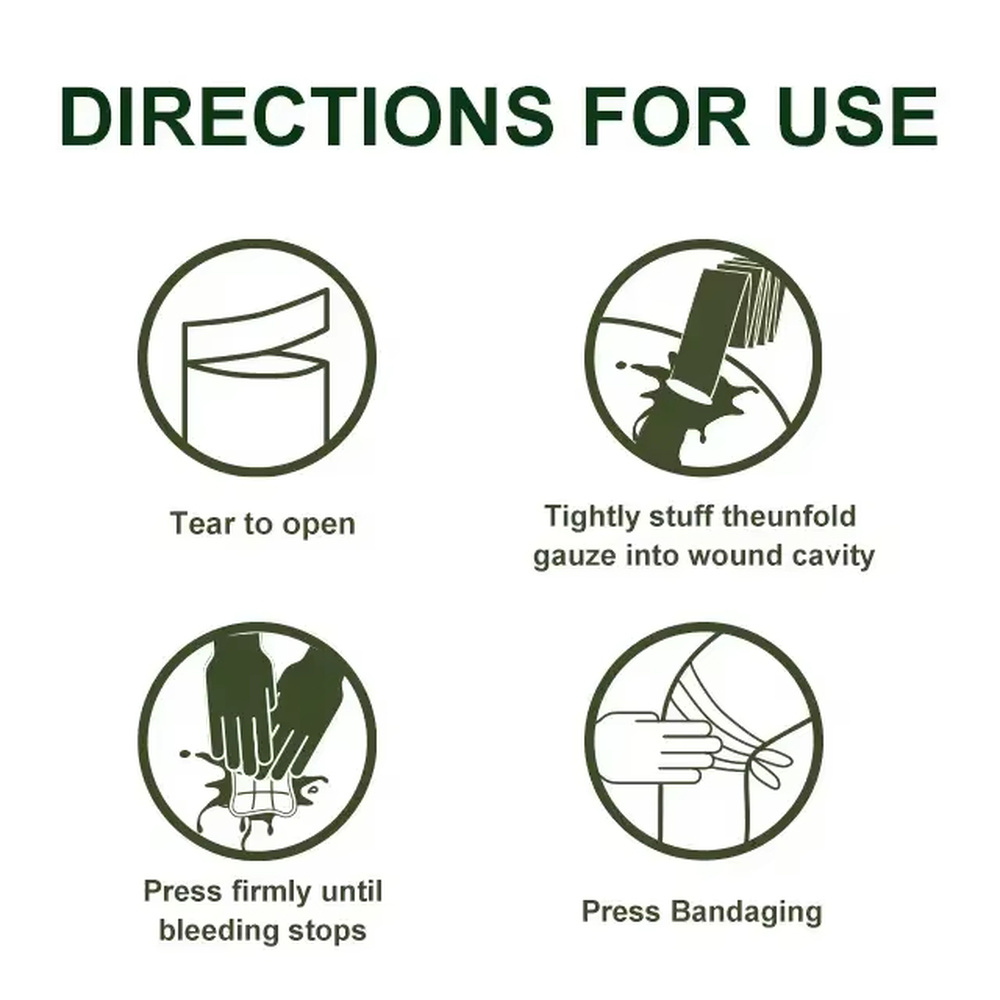 DIRECTIONS FOR USE

Tear to open

Tightly stuff theunfold gauze into wound cavity

Press firmly until bleeding stops

Press Bandaging